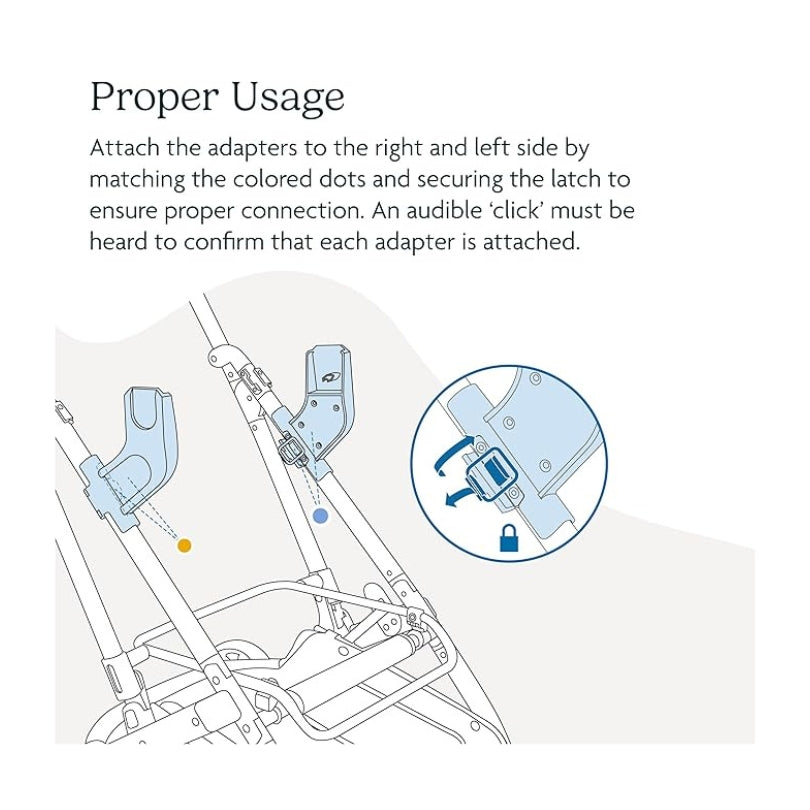 Proper Usage

Attach the adapters to the right and left side by matching the colored dots and securing the latch to ensure proper connection. An audible ‘click’ must be heard to confirm that each adapter is attached.