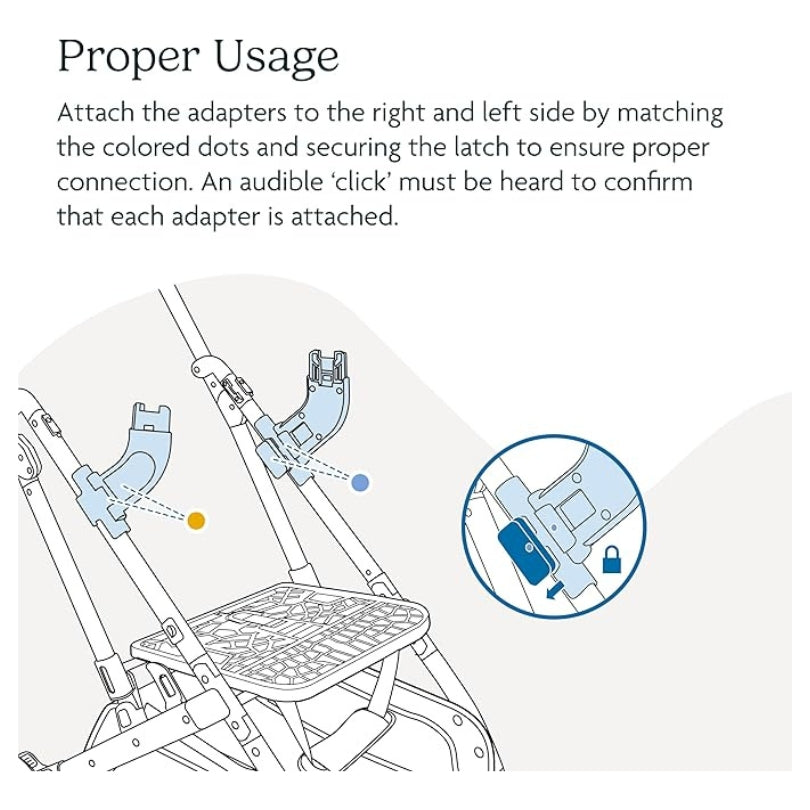 Proper Usage

Attach the adapters to the right and left side by matching the colored dots and securing the latch to ensure proper connection. An audible ‘click’ must be heard to confirm that each adapter is attached.